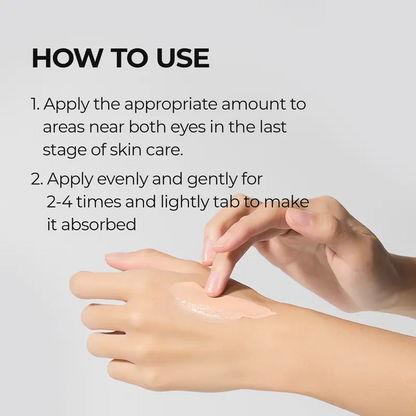 HOW TO USE

1. Apply the appropriate amount to areas near both eyes in the last stage of skin care.

2. Apply evenly and gently for 2-4 times and lightly tab to make it absorbed